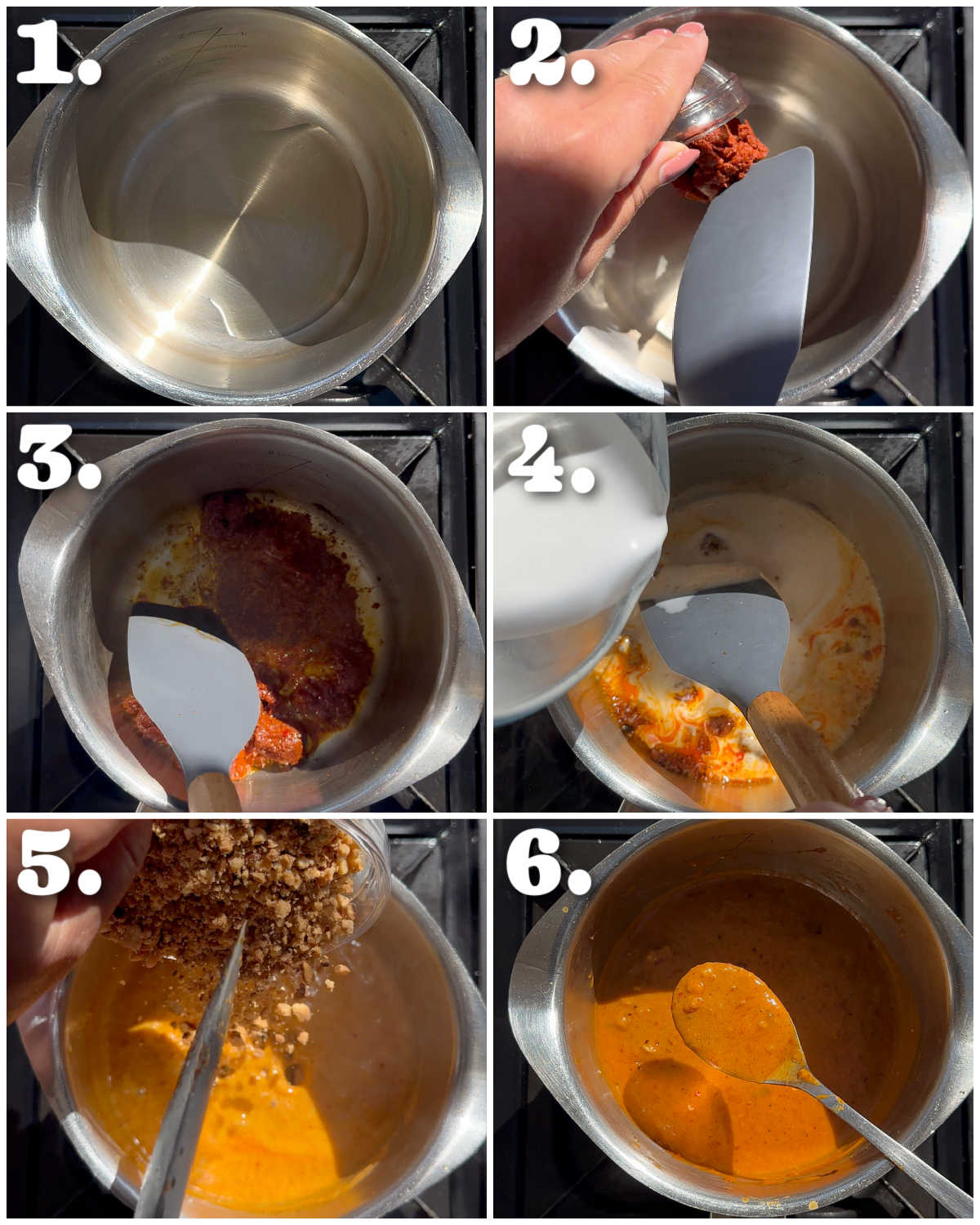 1.

2.

3.

4.

5.

6.