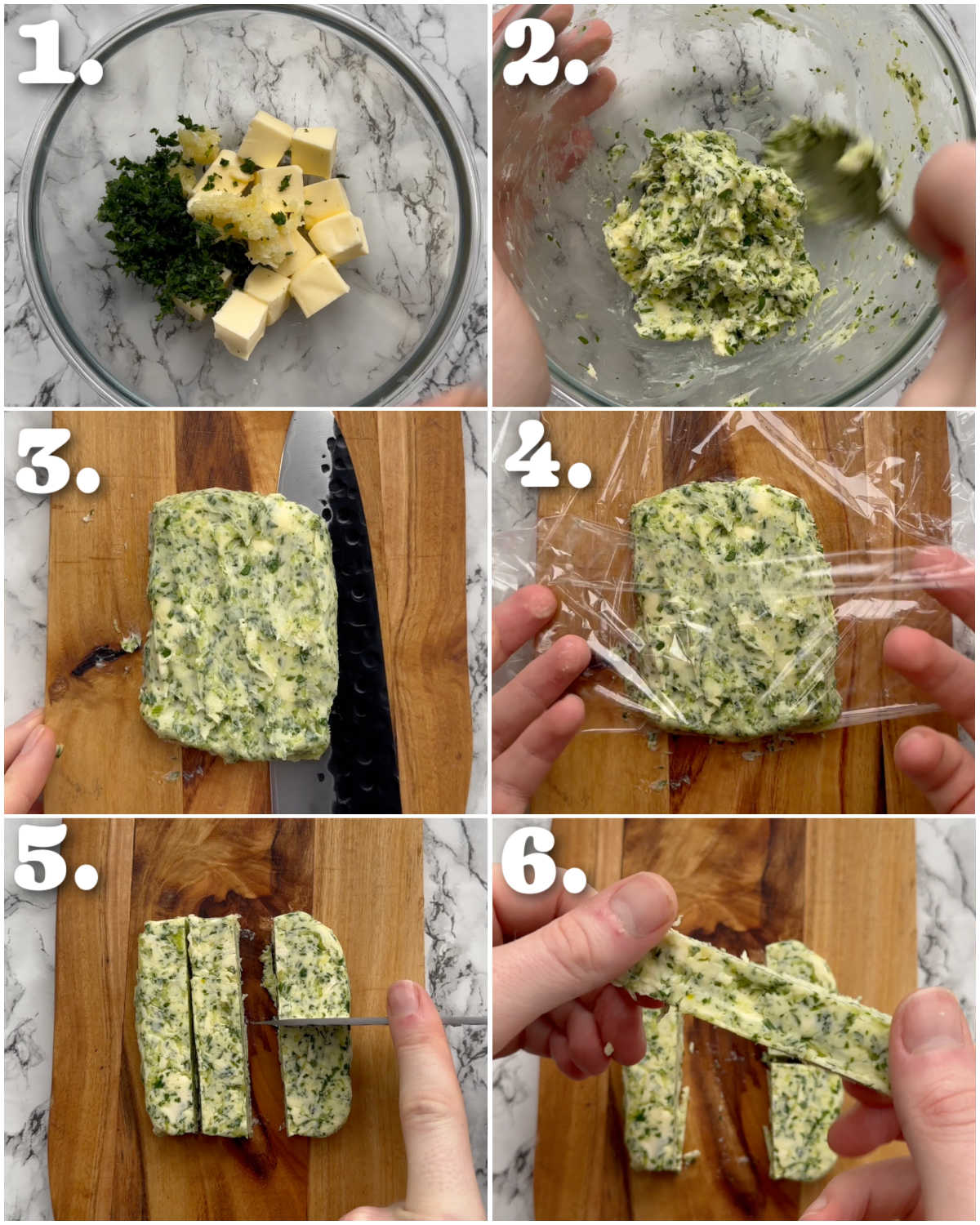 1.

2.

3.

4.

5.

6.