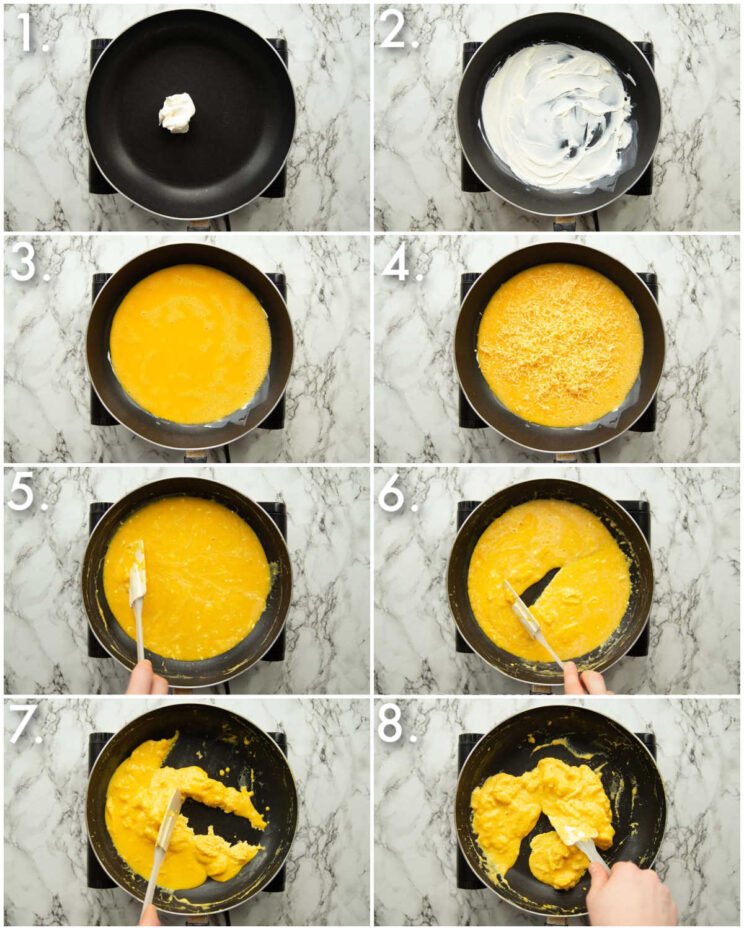 1.

2.

3.

4.

5.

6.

7.

8.